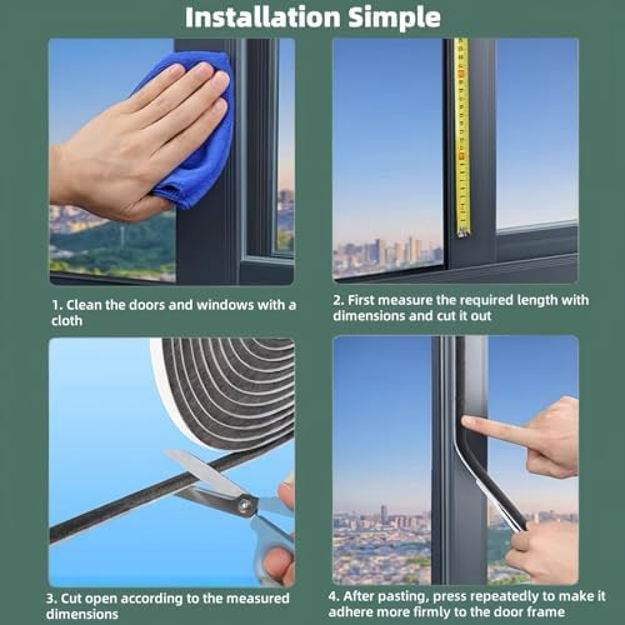 Installation Simple

1. Clean the doors and windows with a cloth

2. First measure the required length with dimensions and cut it out

3. Cut open according to the measured dimensions

4. After pasting, press repeatedly to make it adhere more firmly to the door frame