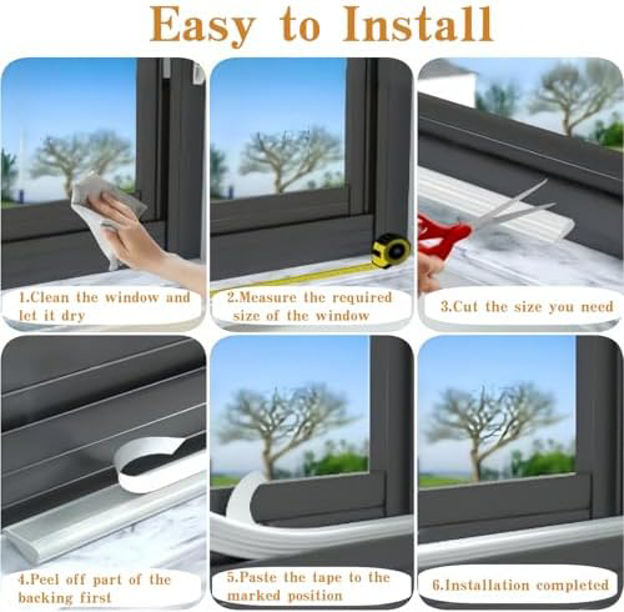 Easy to Install

1.Clean the window and let it dry

2.Measure the required size of the window

3.Cut the size you need

4.Peel off part of the backing first

5.Paste the tape to the marked position

6.Installation completed