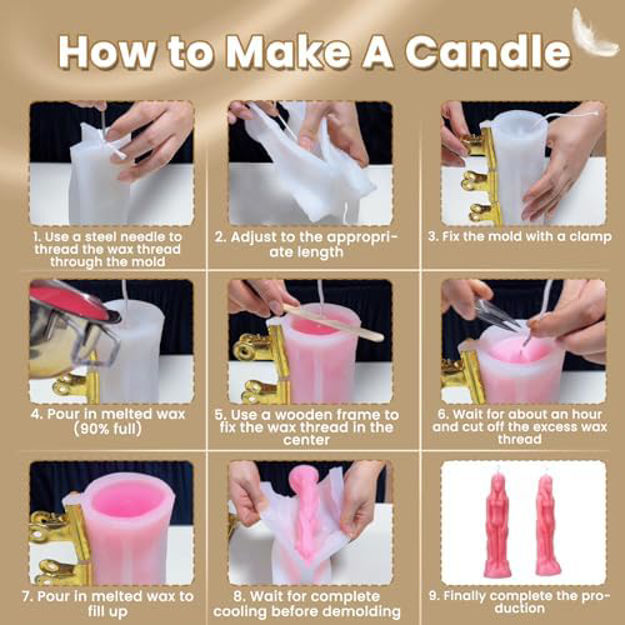 How to Make A Candle

1. Use a steel needle to thread the wax thread through the mold

2. Adjust to the appropriate length

3. Fix the mold with a clamp

4. Pour in melted wax (90% full)

5. Use a wooden frame to fix the wax thread in the center

6. Wait for about an hour and cut off the excess wax thread

7. Pour in melted wax to fill up

8. Wait for complete cooling before demolding

9. Finally complete the production