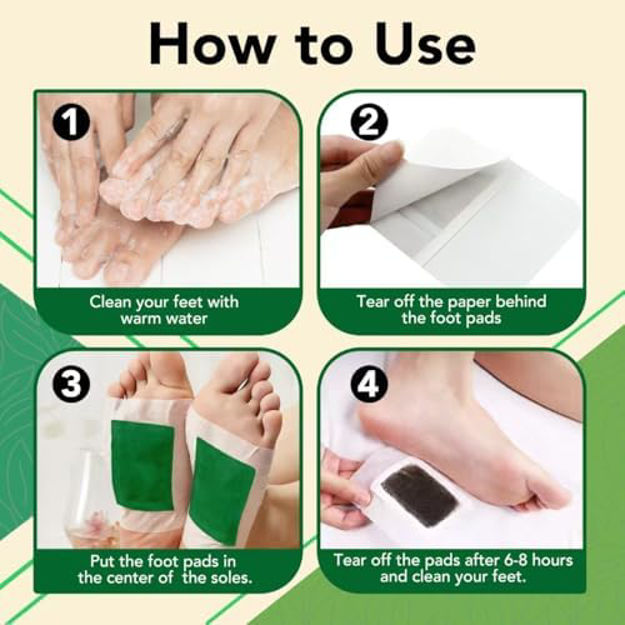 How to Use

1

Clean your feet with warm water

2

Tear off the paper behind the foot pads

3

Put the foot pads in the center of the soles.

4

Tear off the pads after 6-8 hours and clean your feet.