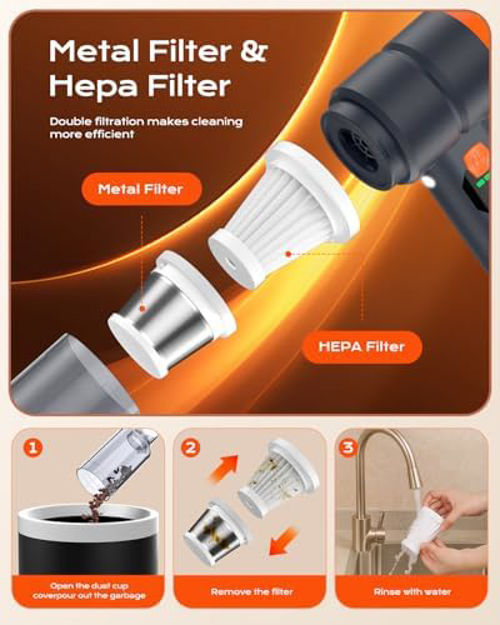 Metal Filter & Hepa Filter

Double filtration makes cleaning more efficient

Metal Filter

HEPA Filter

1

Open the dust cup coverpour out the garbage

2

Remove the filter

3

Rinse with water