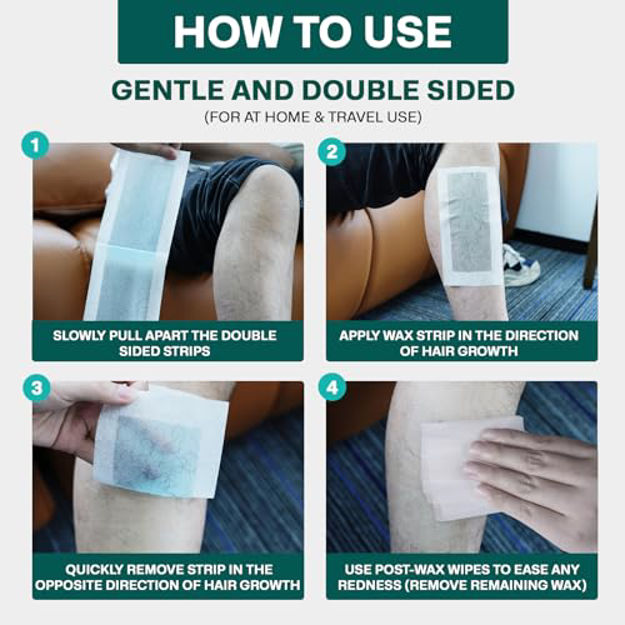 HOW TO USE

GENTLE AND DOUBLE SIDED
(FOR AT HOME & TRAVEL USE)

1
SLOWLY PULL APART THE DOUBLE SIDED STRIPS

2
APPLY WAX STRIP IN THE DIRECTION OF HAIR GROWTH

3
QUICKLY REMOVE STRIP IN THE OPPOSITE DIRECTION OF HAIR GROWTH

4
USE POST-WAX WIPES TO EASE ANY REDNESS (REMOVE REMAINING WAX)