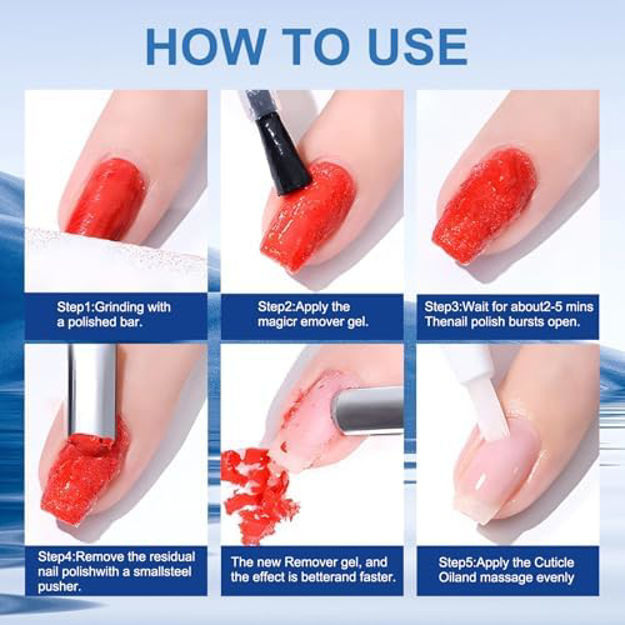 HOW TO USE

Step1:Grinding with a polished bar.

Step2:Apply the magicr emover gel.

Step3:Wait for about2-5 mins Thenail polish bursts open.

Step4:Remove the residual nail polishwith a smallsteel pusher.

The new Remover gel, and the effect is betterand faster.

Step5:Apply the Cuticle Oiland massage evenly