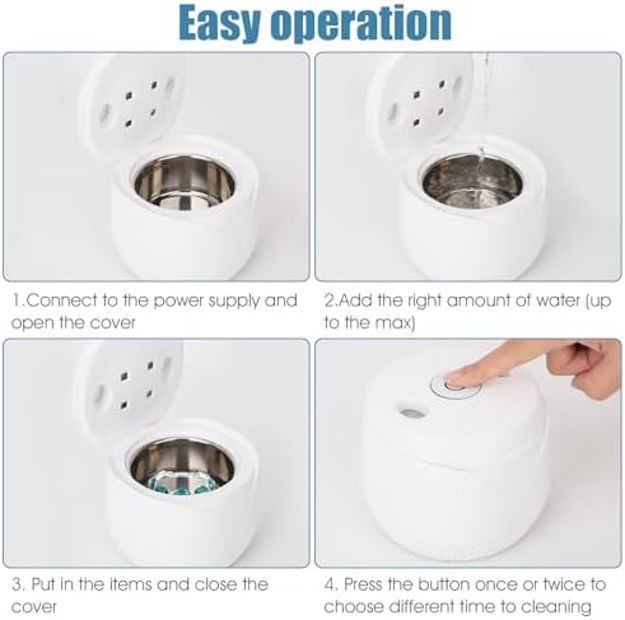 Easy operation

1.Connect to the power supply and open the cover

2.Add the right amount of water (up to the max)

3. Put in the items and close the cover

4. Press the button once or twice to choose different time to cleaning